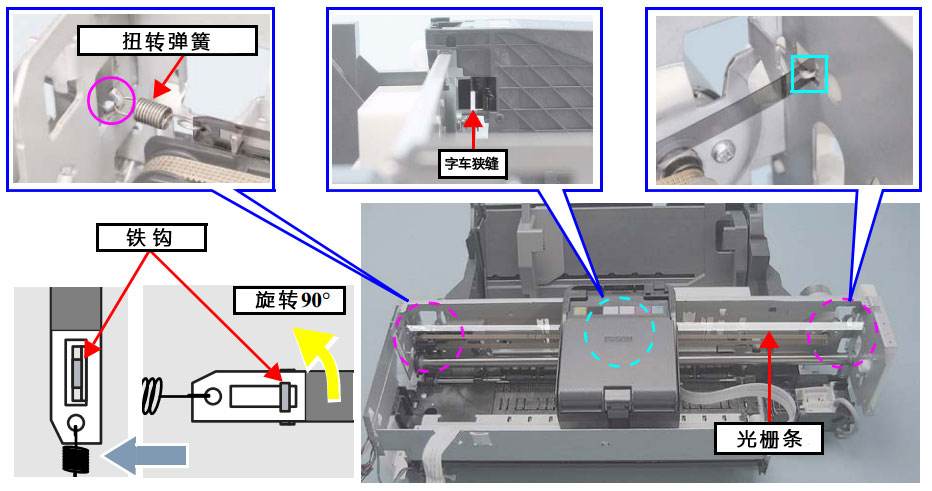 扭转弹簧

字车狭缝

铁钩

旋转90°

光栅条